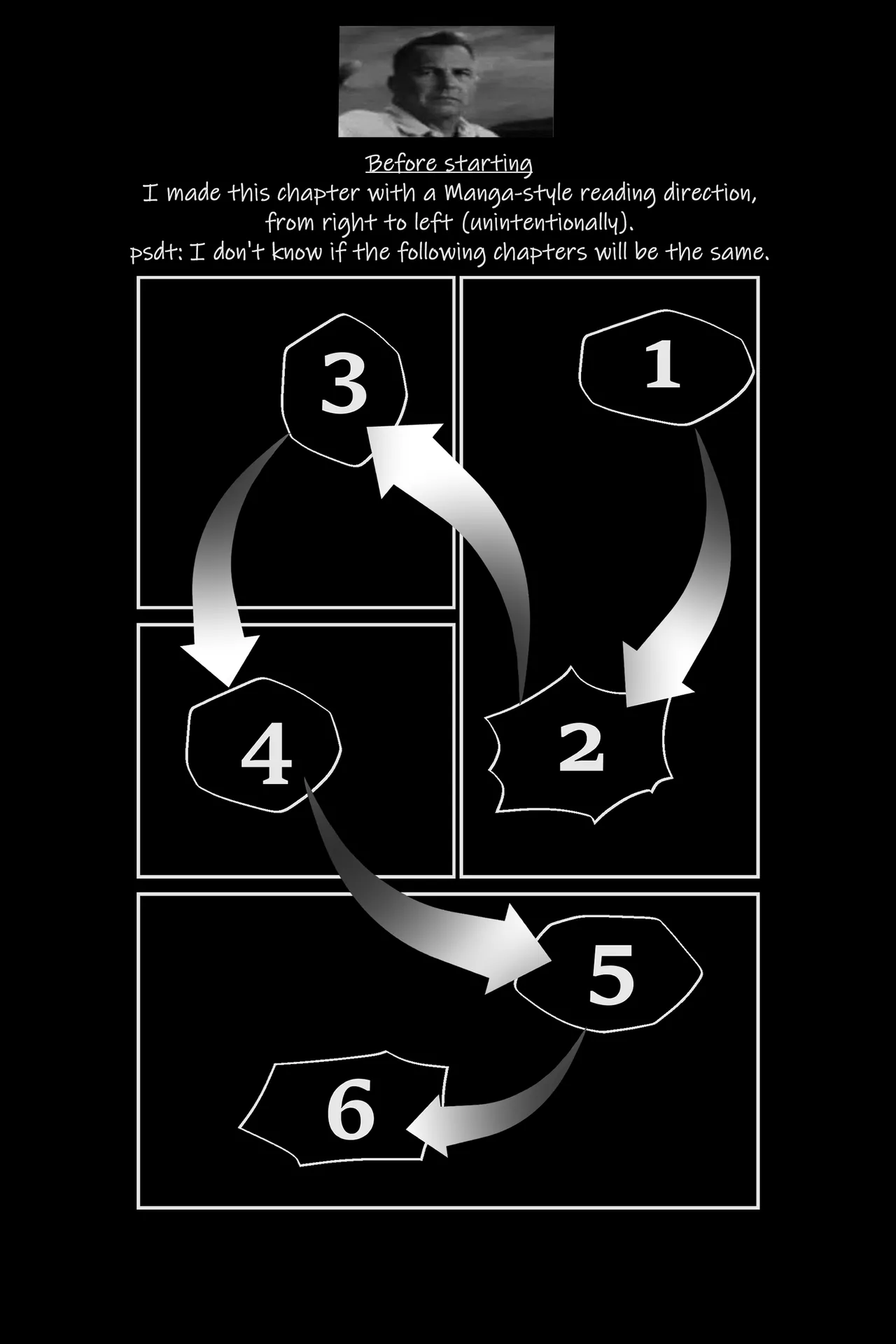 Before starting
I made this chapter with a Manga-style reading direction, from right to left (unintentionally).
psdt: I don't know if the following chapters will be the same.

1

2

3

4

5

6